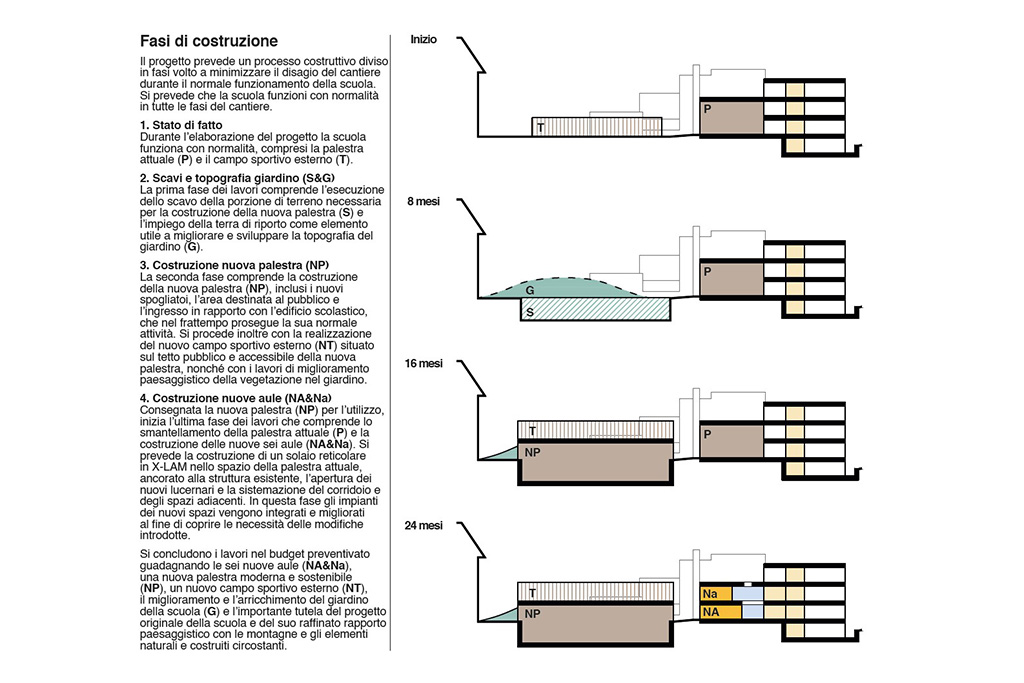 Fasi di costruzione

Il progetto prevede un processo costruttivo diviso in fasi volto a minimizzare il disagio del cantiere durante il normale funzionamento della scuola. Si prevede che la scuola funzioni con normalità in tutte le fasi del cantiere.

1. Stato di fatto
Durante l'elaborazione del progetto la scuola funziona con normalità, compresi la palestra attuale (P) e il campo sportivo esterno (T).

2. Scavi e topografia giardino (S&G)
La prima fase dei lavori comprende l'esecuzione dello scavo della porzione di terreno necessaria per la costruzione della nuova palestra (S) e l'impiego della terra di riporto come elemento utile a migliorare e sviluppare la topografia del giardino (G).

3. Costruzione nuova palestra (NP)
La seconda fase comprende la costruzione della nuova palestra (NP), inclusi i nuovi spogliatoi, l'area destinata al pubblico e l'ingresso in rapporto con l'edificio scolastico, che nel frattempo prosegue la sua normale attività. Si procede inoltre con la realizzazione del nuovo campo sportivo esterno (NT) situato sul tetto pubblico e accessibile della nuova palestra, nonché con i lavori di miglioramento paesaggistico della vegetazione nel giardino.

4. Costruzione nuove aule (NA&Na)
Consegnata la nuova palestra (NP) per l'utilizzo, inizia l'ultima fase dei lavori che comprende lo smantellamento della palestra attuale (P) e la costruzione delle nuove sei aule (NA&Na). Si prevede la costruzione di un solaio reticolare in X-LAM nello spazio della palestra attuale, ancorato alla struttura esistente, l'apertura dei nuovi lucernari e la sistemazione del corridoio e degli spazi adiacenti. In questa fase gli impianti dei nuovi spazi vengono integrati e migliorati al fine di coprire le necessità delle modifiche introdotte.

Si concludono i lavori nel budget preventivato guadagnando le sei nuove aule (NA&Na), una nuova palestra moderna e sostenibile (NP), un nuovo campo sportivo esterno (NT), il miglioramento e l'arricchimento del giardino della scuola (G) e l'importante tutela del progetto originale della scuola e del suo raffinato rapporto paesaggistico con le montagne e gli elementi naturali e costruiti circostanti.

Inizio
T
P

8 mesi
G
S
P

16 mesi
T
NP
P

24 mesi
T
NP
Na
NA